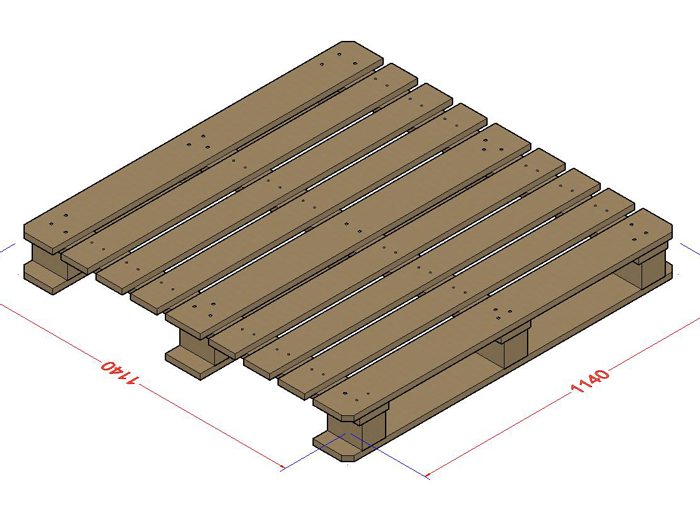 1140

1140